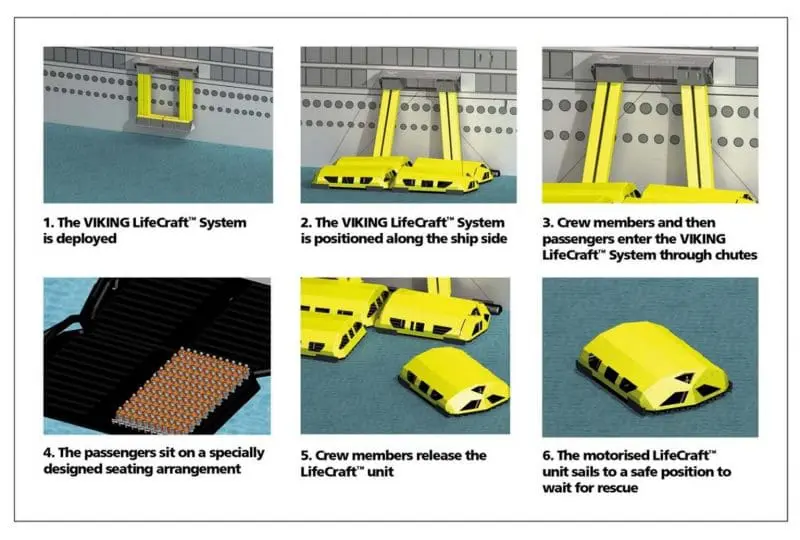 1. The VIKING LifeCraft™ System is deployed

2. The VIKING LifeCraft™ System is positioned along the ship side

3. Crew members and then passengers enter the VIKING LifeCraft™ System through chutes

4. The passengers sit on a specially designed seating arrangement

5. Crew members release the LifeCraft™ unit

6. The motorised LifeCraft™ unit sails to a safe position to wait for rescue