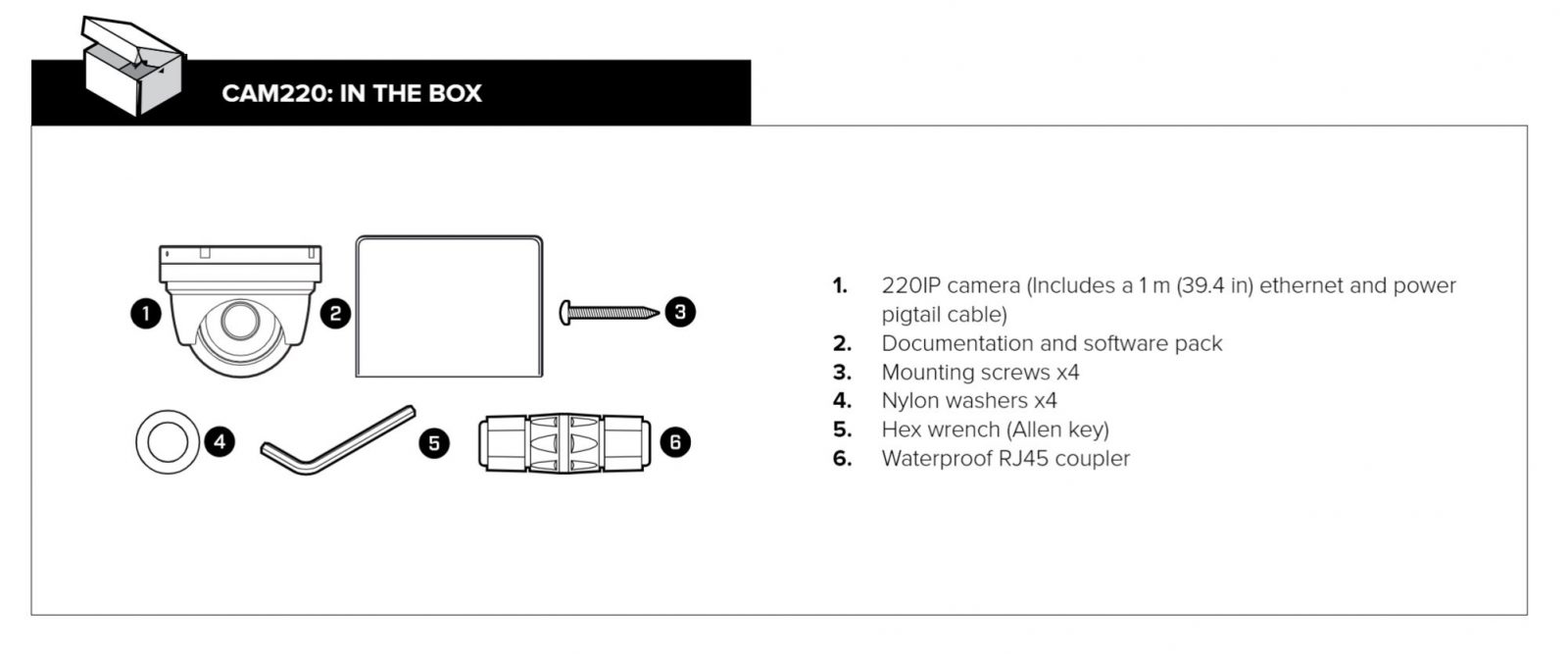 CAM220: IN THE BOX

1
2
3
4
5
6

1. 220IP camera (Includes a 1 m (39.4 in) ethernet and power pigtail cable)
2. Documentation and software pack
3. Mounting screws x4
4. Nylon washers x4
5. Hex wrench (Allen key)
6. Waterproof RJ45 coupler