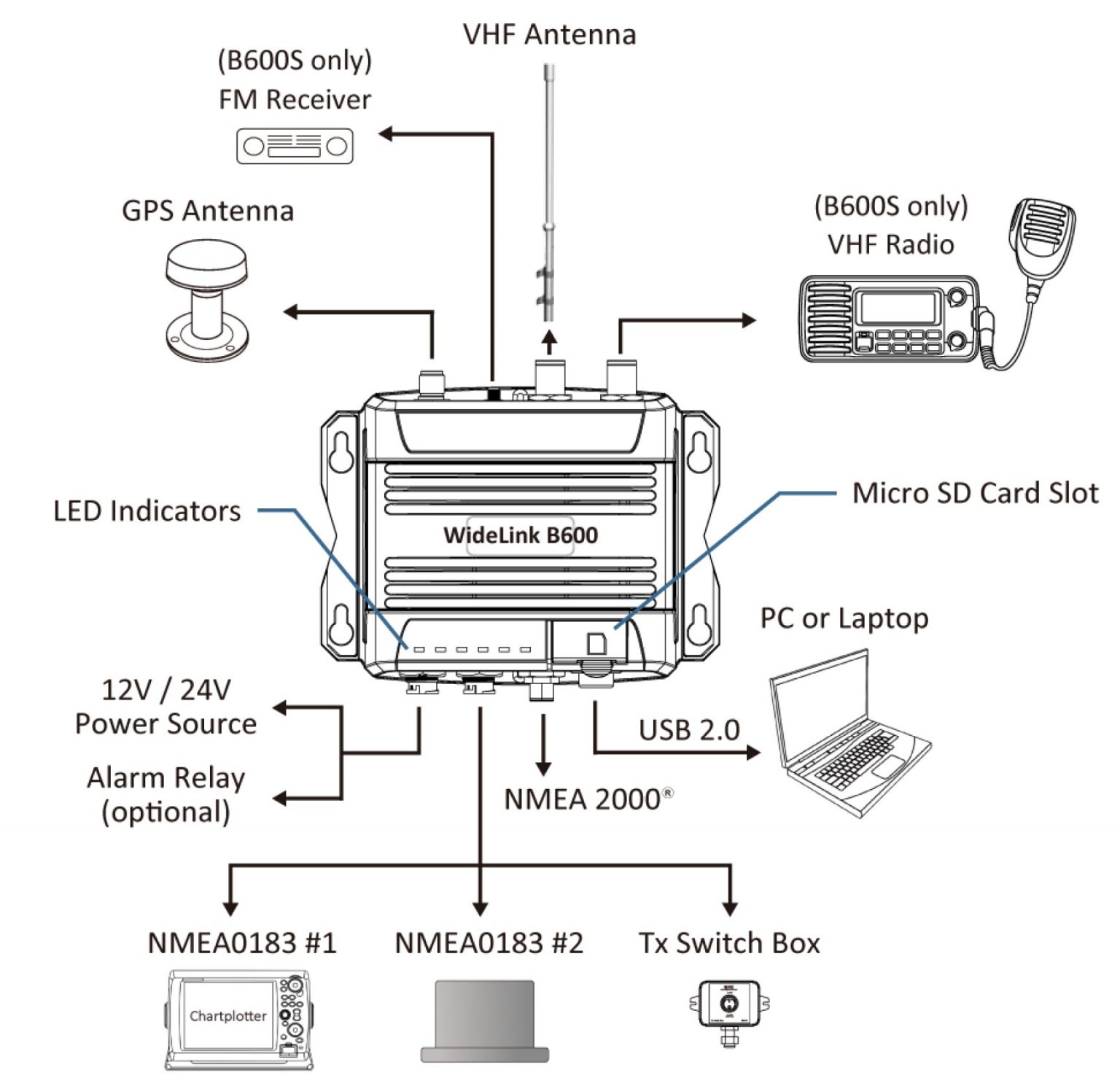 VHF Antenna

(B600S only)
FM Receiver

GPS Antenna

(B600S only)
VHF Radio

LED Indicators

WideLink B600

Micro SD Card Slot

PC or Laptop

12V / 24V
Power Source

Alarm Relay
(optional)

USB 2.0

NMEA 2000®

NMEA0183 #1

NMEA0183 #2

Tx Switch Box

Chartplotter