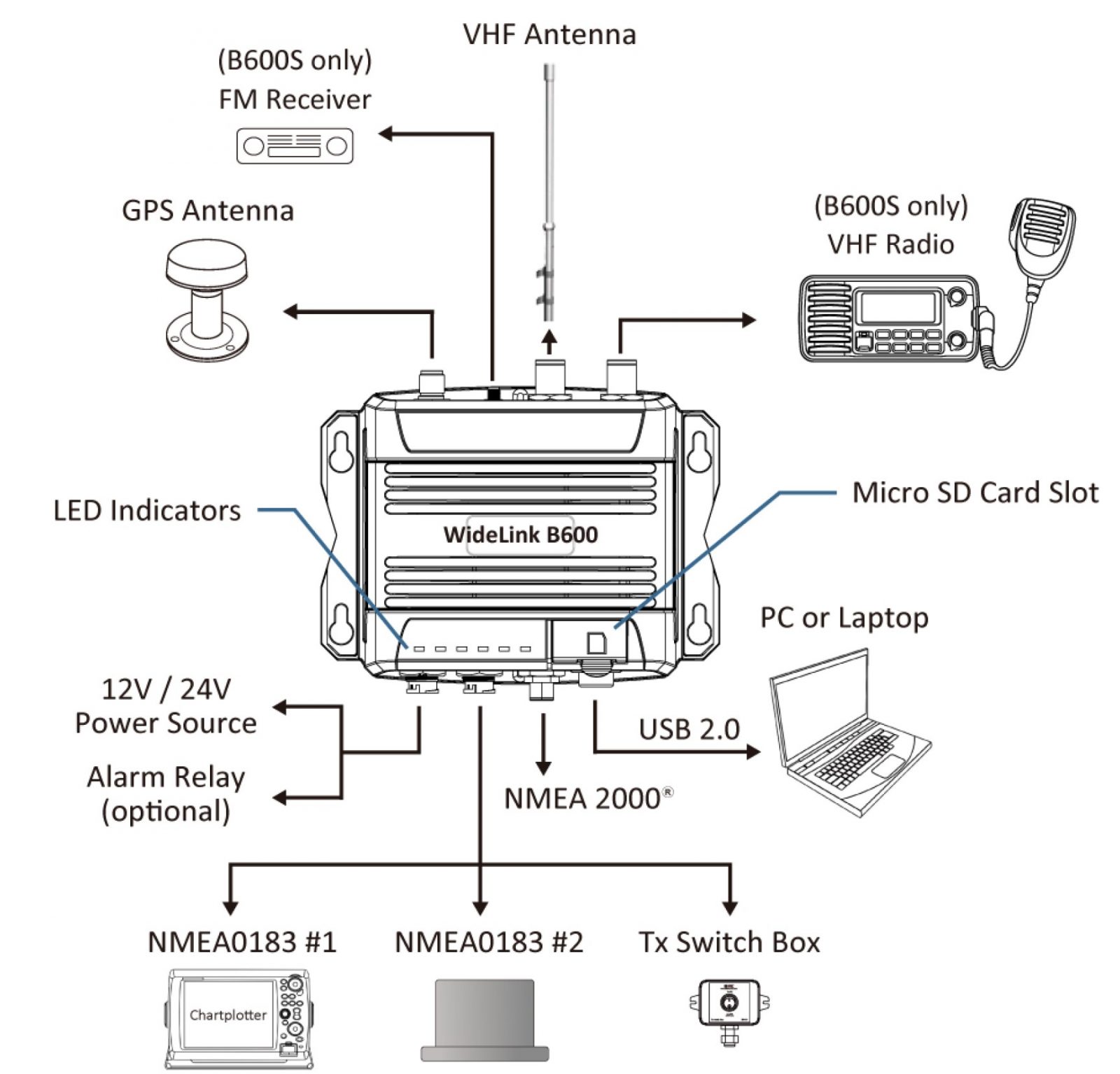 VHF Antenna

(B600S only)
FM Receiver

GPS Antenna

(B600S only)
VHF Radio

LED Indicators

WideLink B600

Micro SD Card Slot

PC or Laptop

12V / 24V
Power Source

Alarm Relay
(optional)

USB 2.0

NMEA 2000®

NMEA0183 #1

NMEA0183 #2

Tx Switch Box

Chartplotter